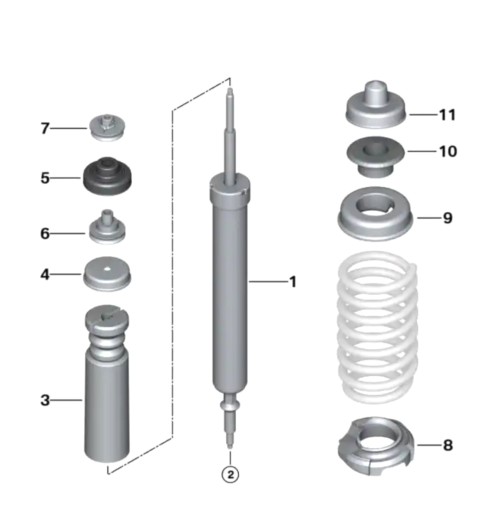 7
5
6
4
3
1
2
11
10
9
8