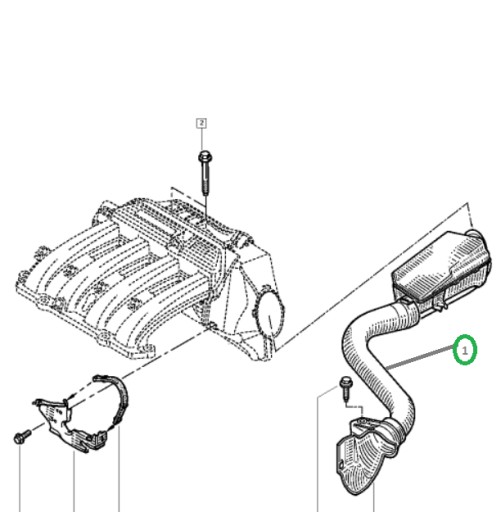 2

1