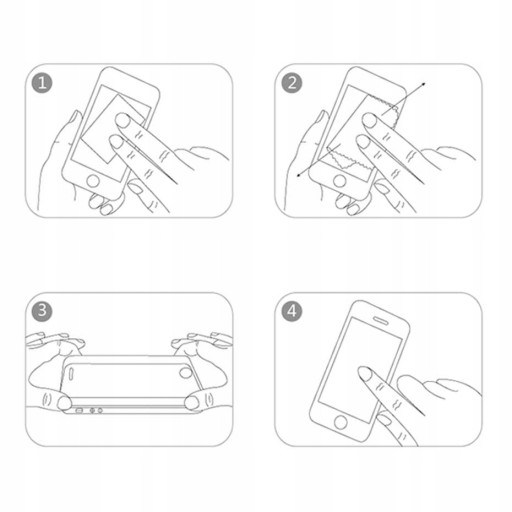 1

2

3

4