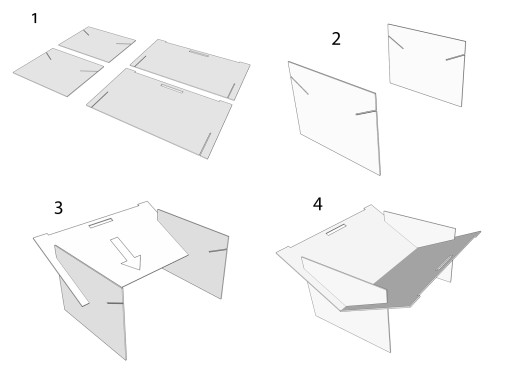 1

2

3

4