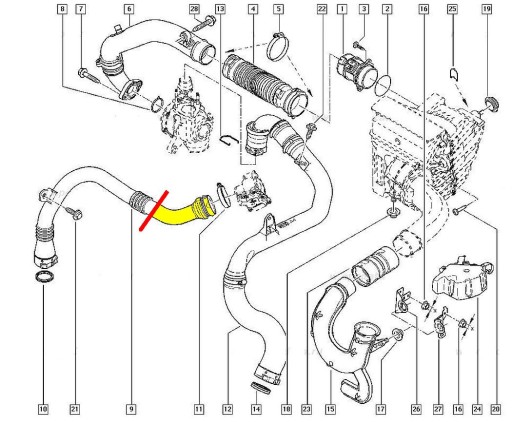 8
7
6
28
13
4
5
22
1
3
2
16
25
19
10
21
9
11
12
14
18
23
15
17
26
27
16
24
20