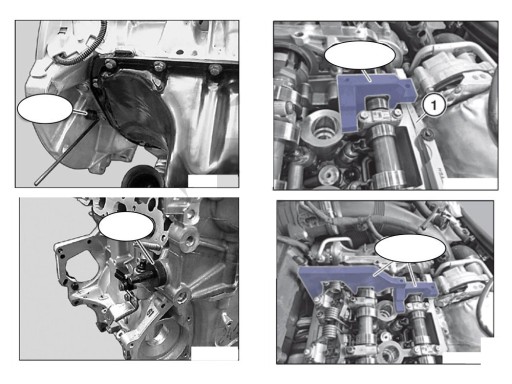 1