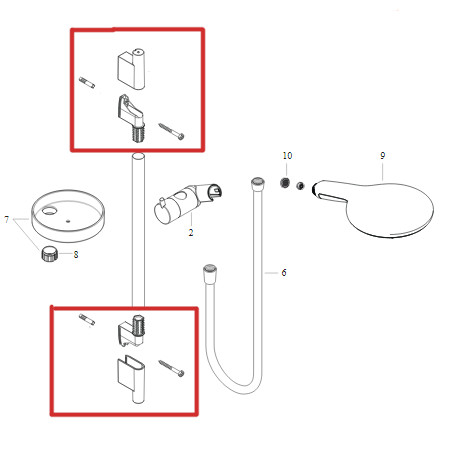 10
9
7
2
8
6