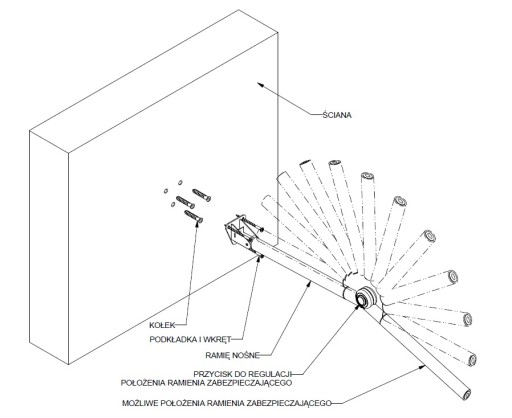 ŚCIANA

KOŁEK

PODKŁADKA I WKRĘT

RAMIĘ NOŚNE

PRZYCISK DO REGULACJI
POŁOŻENIA RAMIENIA ZABEZPIECZAJĄCEGO

MOŻLIWE POŁOŻENIA RAMIENIA ZABEZPIECZAJĄCEGO