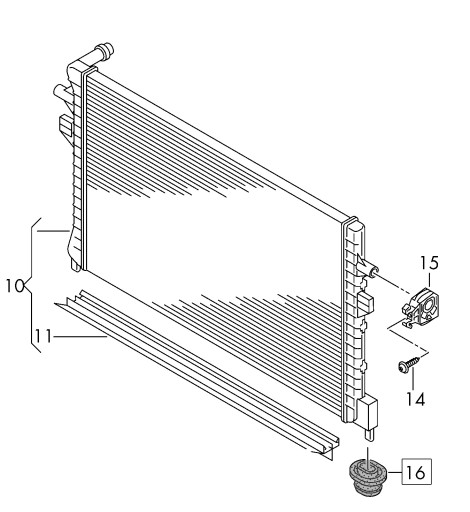 10
11
15
14
16