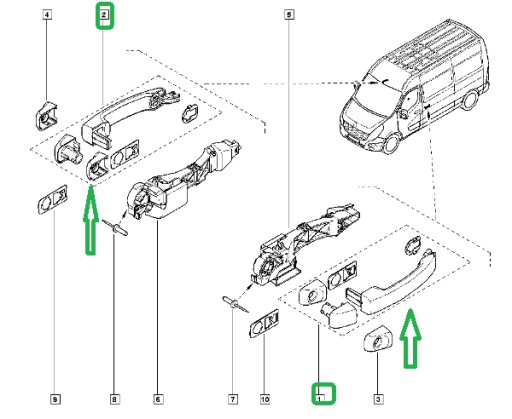 4
2
5
9
8
6
7
10
1
3