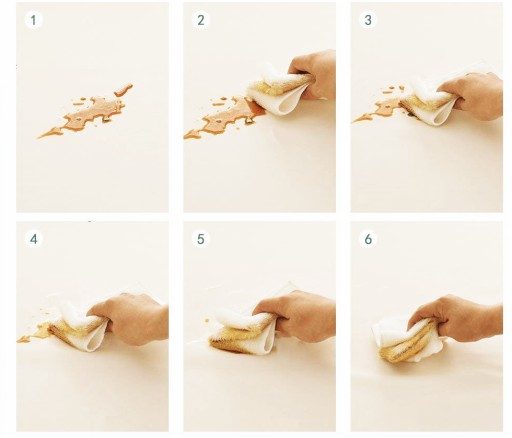 1

2

3

4

5

6