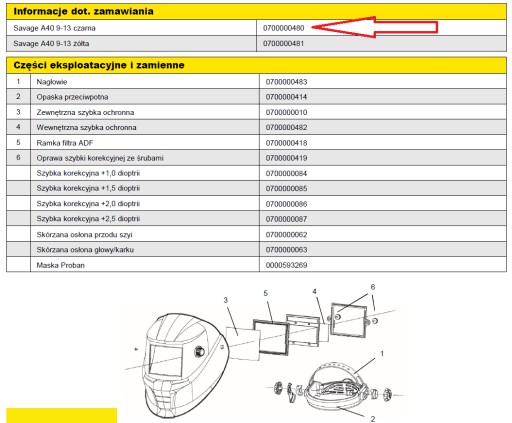 | Informacje dot. zamawiania | |
|---|---|
| Savage A40 9-13 czarna | 0700000480 |
| Savage A40 9-13 żółta | 0700000481 |

| Części eksploatacyjne i zamienne | | |
|---|---|---|
| 1 | Nagłowie | 0700000483 |
| 2 | Opaska przeciwpotna | 0700000414 |
| 3 | Zewnętrzna szybka ochronna | 0700000010 |
| 4 | Wewnętrzna szybka ochronna | 0700000482 |
| 5 | Ramka filtra ADF | 0700000418 |
| 6 | Oprawa szybki korekcyjnej ze śrubami | 0700000419 |
| | Szybka korekcyjna +1,0 dioptrii | 0700000084 |
| | Szybka korekcyjna +1,5 dioptrii | 0700000085 |
| | Szybka korekcyjna +2,0 dioptrii | 0700000086 |
| | Szybka korekcyjna +2,5 dioptrii | 0700000087 |
| | Skórzana osłona przodu szyi | 0700000062 |
| | Skórzana osłona głowy/karku | 0700000063 |
| | Maska Proban | 0000593269 |

3
5
4
6
1
2