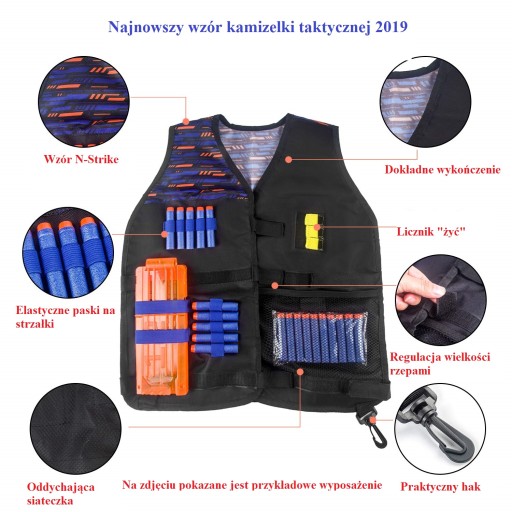 Najnowszy wzór kamizelki taktycznej 2019

Wzór N-Strike

Dokładne wykończenie

Licznik "żyć"

Elastyczne paski na strzałki

Regulacja wielkości rzepami

Oddychająca siateczka

Na zdjęciu pokazane jest przykładowe wyposażenie

Praktyczny hak