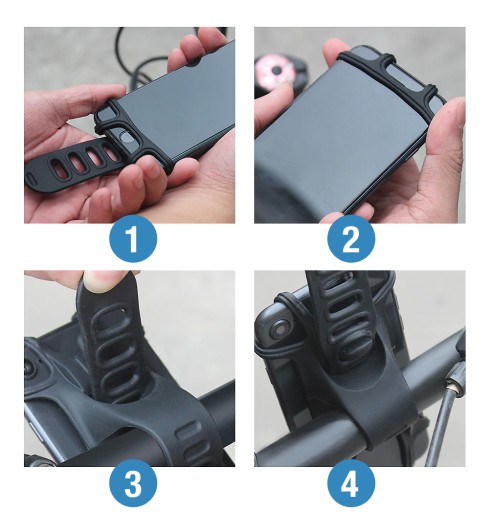 1

2

3

4