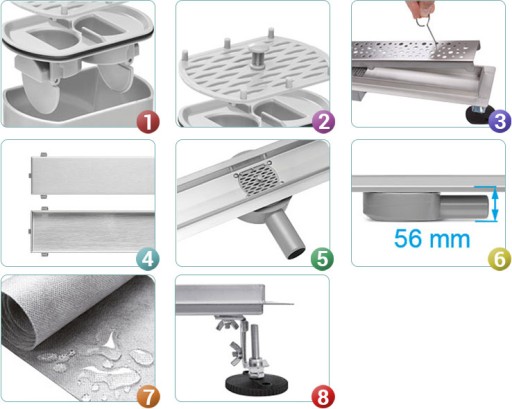 1

2

3

4

5

56 mm

6

7

8