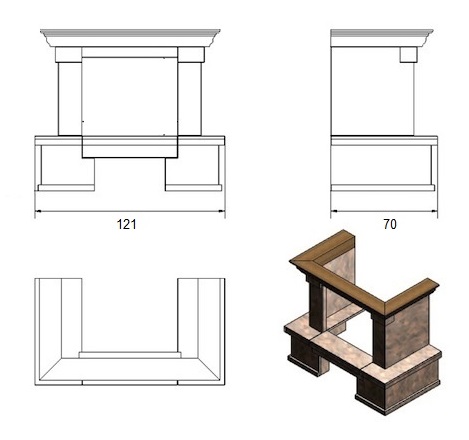 121

70