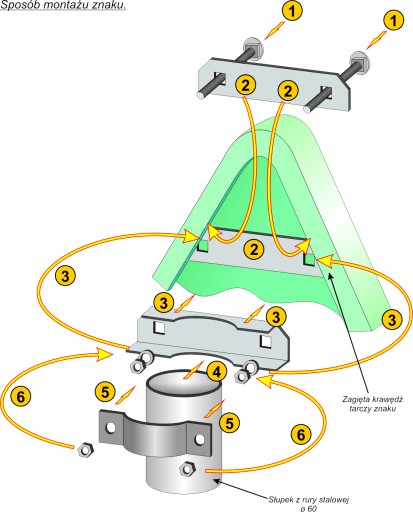 Sposób montażu znaku.

1
1
2
2
2
3
3
3
3
4
5
5
6
6

Zagięta krawędź tarczy znaku

Słupek z rury stalowej ø 60