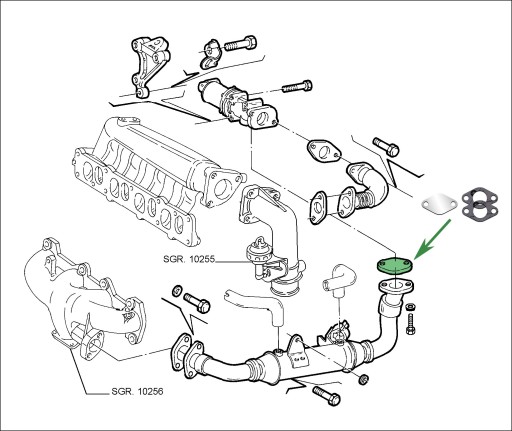 SGR. 10255

SGR. 10256