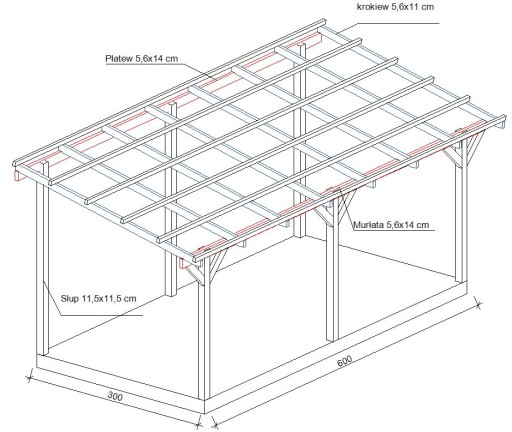 krokiew 5,6x11 cm

Płatew 5,6x14 cm

Murłata 5,6x14 cm

Słup 11,5x11,5 cm

600

300