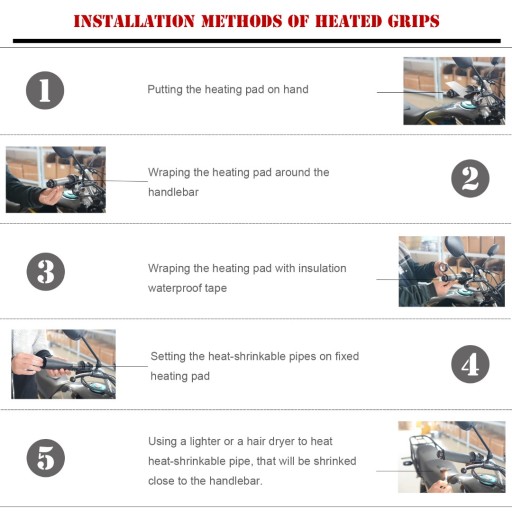 INSTALLATION METHODS OF HEATED GRIPS

1

Putting the heating pad on hand

Wraping the heating pad around the handlebar

2

3

Wraping the heating pad with insulation waterproof tape

Setting the heat-shrinkable pipes on fixed heating pad

4

5

Using a lighter or a hair dryer to heat heat-shrinkable pipe, that will be shrinked close to the handlebar.