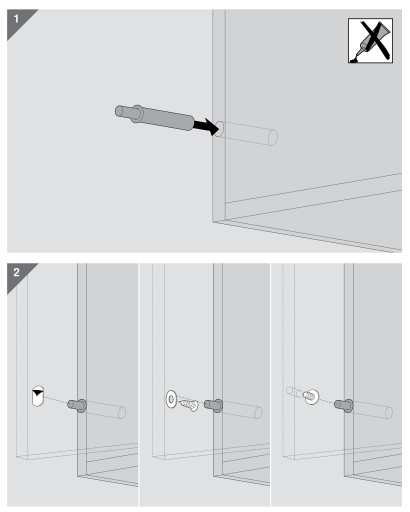 1

2