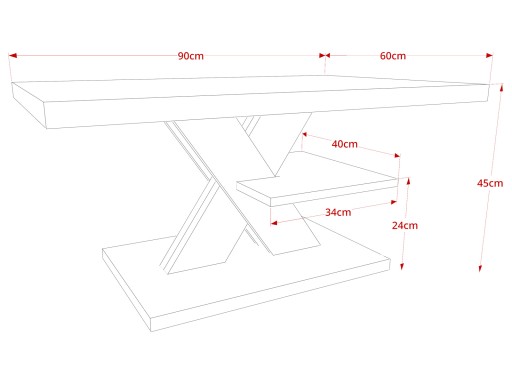 90cm
60cm
40cm
45cm
34cm
24cm