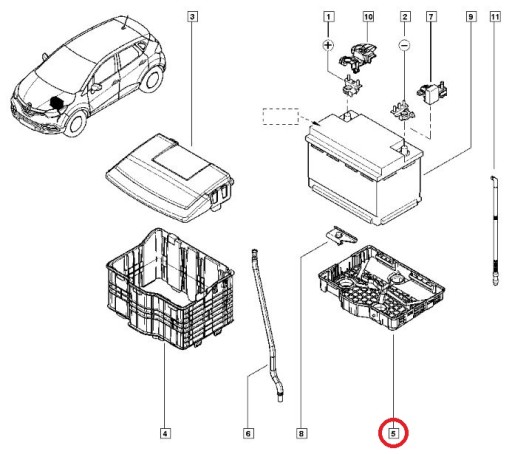 3
1
10
2
7
9
11
+
−
4
6
8
5