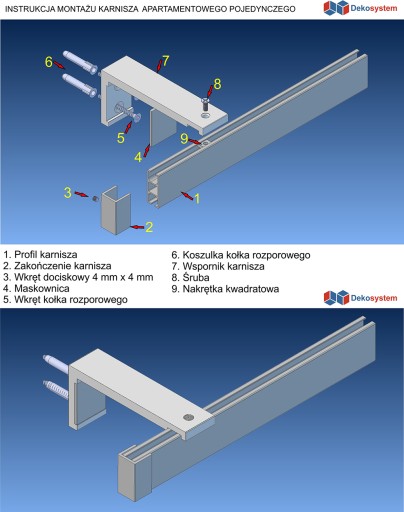 INSTRUKCJA MONTAŻU KARNISZA APARTAMENTOWEGO POJEDYNCZEGO

Dekosystem

6
7
8
5
9
4
3
1
2

1. Profil karnisza
2. Zakończenie karnisza
3. Wkręt dociskowy 4 mm x 4 mm
4. Maskownica
5. Wkręt kołka rozporowego

6. Koszulka kołka rozporowego
7. Wspornik karnisza
8. Śruba
9. Nakrętka kwadratowa

Dekosystem