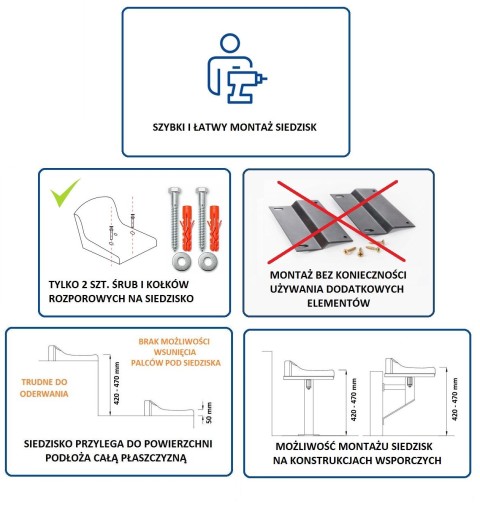 SZYBKI I ŁATWY MONTAŻ SIEDZISK

TYLKO 2 SZT. ŚRUB I KOŁKÓW ROZPOROWYCH NA SIEDZISKO

MONTAŻ BEZ KONIECZNOŚCI UŻYWANIA DODATKOWYCH ELEMENTÓW

BRAK MOŻLIWOŚCI WSUNIĘCIA PALCÓW POD SIEDZISKA

TRUDNE DO ODERWANIA

420 - 470 mm

50 mm

SIEDZISKO PRZYLEGA DO POWIERZCHNI PODŁOŻA CAŁĄ PŁASZCZYZNĄ

420 - 470 mm

420 - 470 mm

MOŻLIWOŚĆ MONTAŻU SIEDZISK NA KONSTRUKCJACH WSPORCZYCH