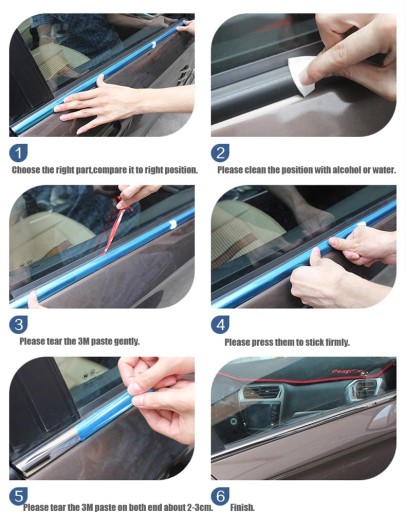 1
Choose the right part,compare it to right position.

2
Please clean the position with alcohol or water.

3
Please tear the 3M paste gently.

4
Please press them to stick firmly.

5
Please tear the 3M paste on both end about 2-3cm.

6
Finish.