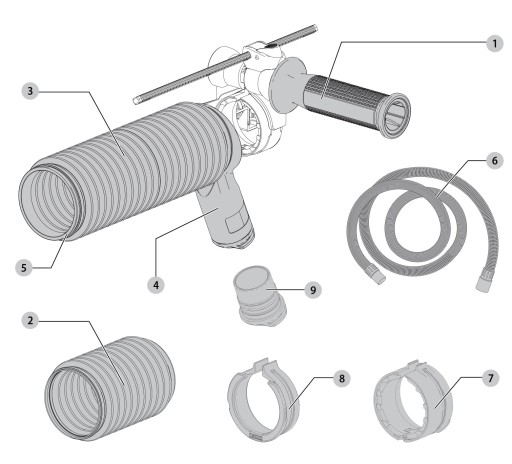 1
3
6
5
4
9
2
8
7