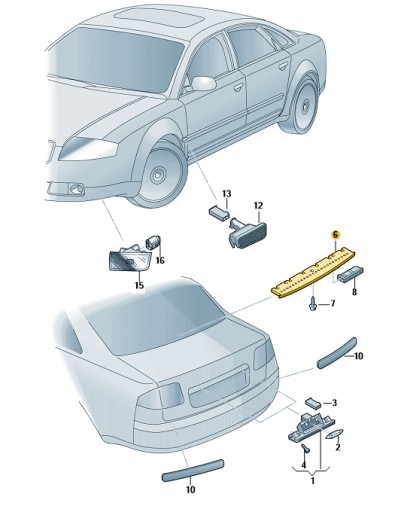 13
12
6
16
15
8
7
10
3
2
4
1
10