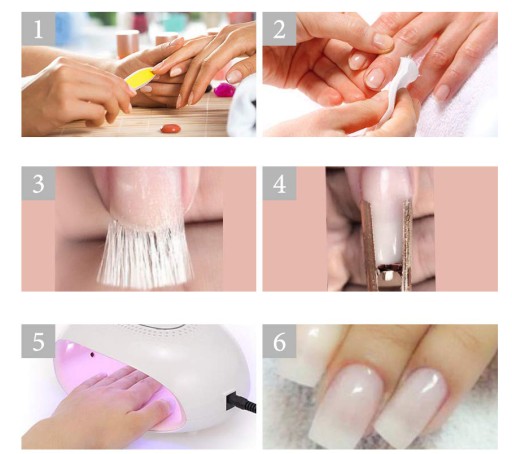 1

2

3

4

5

6