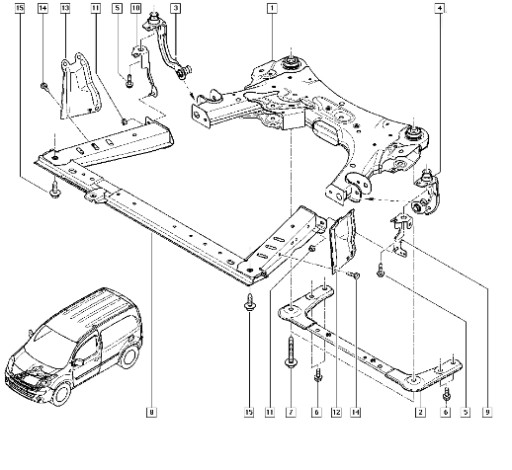 15
14
13
11
5
10
3
1
4
8
15
11
7
6
12
14
2
6
5
9