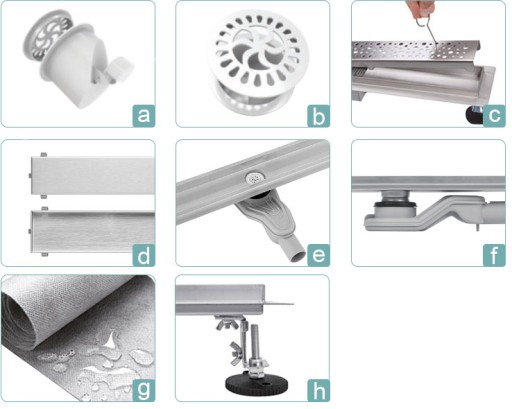 a

b

c

d

e

f

g

h