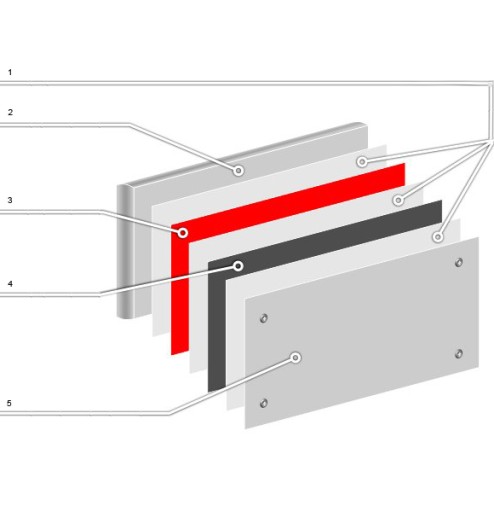 1
2
3
4
5