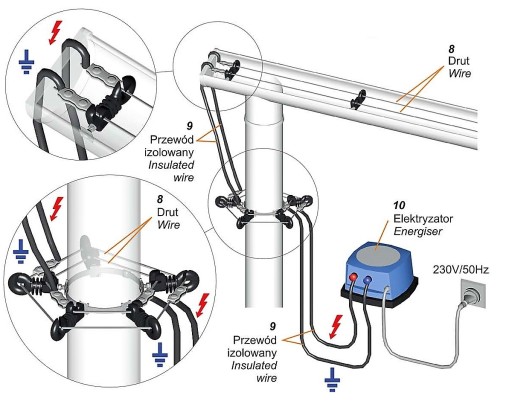 8
Drut
Wire

9
Przewód
izolowany
Insulated
wire

8
Drut
Wire

10
Elektryzator
Energiser

230V/50Hz

9
Przewód
izolowany
Insulated
wire