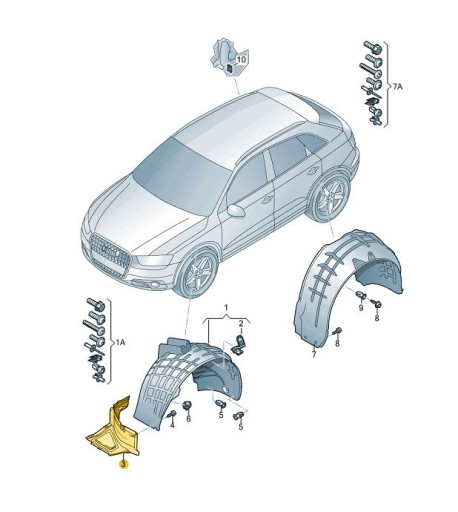 10
7A
1
2
1A
9
8
8
7
4
6
5
5
3