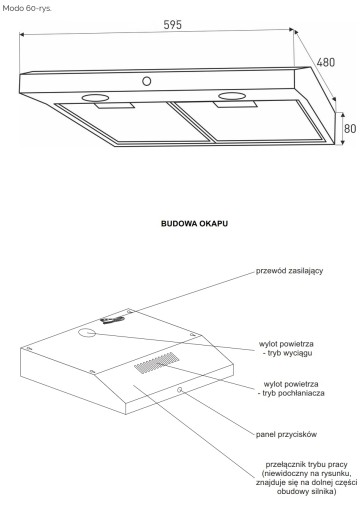 Modo 60-rys.

595

480

80

BUDOWA OKAPU

przewód zasilający

wylot powietrza
- tryb wyciągu

wylot powietrza
- tryb pochłaniacza

panel przycisków

przełącznik trybu pracy
(niewidoczny na rysunku,
znajduje się na dolnej części
obudowy silnika)