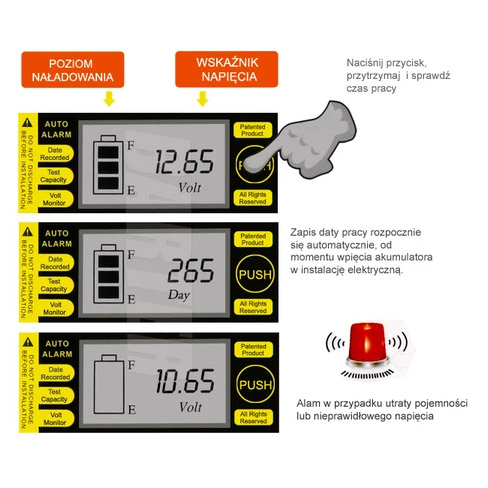 POZIOM NAŁADOWANIA

WSKAŹNIK NAPIĘCIA

Naciśnij przycisk, przytrzymaj i sprawdź czas pracy

DO NOT DISCHARGE BEFORE INSTALLATION

AUTO ALARM

Date Recorded

Test Capacity

Volt Monitor

F

E

12.65

Volt

Patented Product

PUSH

All Rights Reserved

DO NOT DISCHARGE BEFORE INSTALLATION

AUTO ALARM

Date Recorded

Test Capacity

Volt Monitor

F

E

265

Day

Patented Product

PUSH

All Rights Reserved

Zapis daty pracy rozpocznie się automatycznie, od momentu wpięcia akumulatora w instalację elektryczną.

DO NOT DISCHARGE BEFORE INSTALLATION

AUTO ALARM

Date Recorded

Test Capacity

Volt Monitor

F

E

10.65

Volt

Patented Product

PUSH

All Rights Reserved

Alam w przypadku utraty pojemności lub nieprawidłowego napięcia