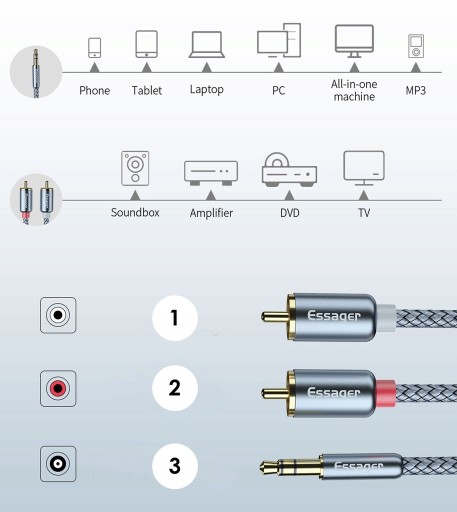 Phone
Tablet
Laptop
PC
All-in-one machine
MP3

Soundbox
Amplifier
DVD
TV

1
Essager

2
Essager

3
Essager