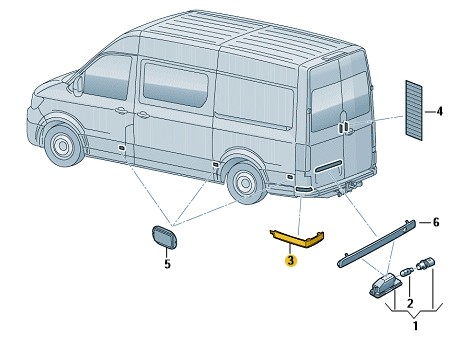 4
6
5
3
2
1