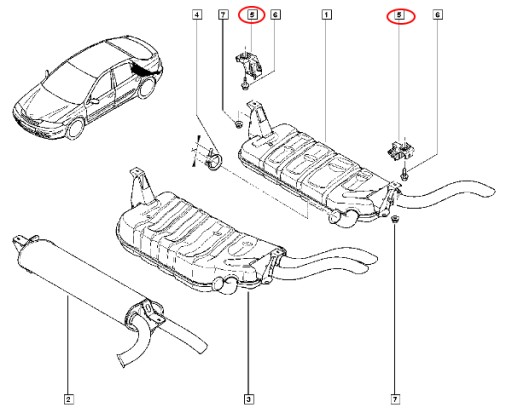 4
7
5
6
1
5
6
2
3
7