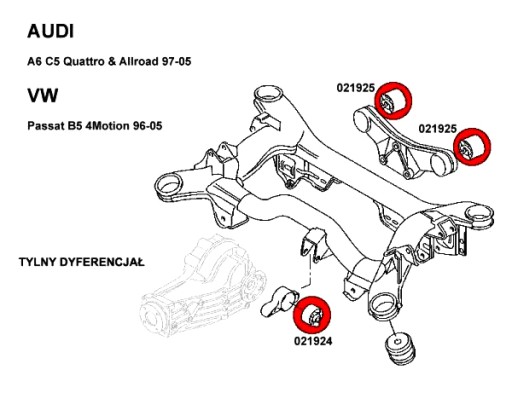 AUDI

A6 C5 Quattro & Allroad 97-05

VW

Passat B5 4Motion 96-05

021925

021925

TYLNY DYFERENCJAŁ

021924