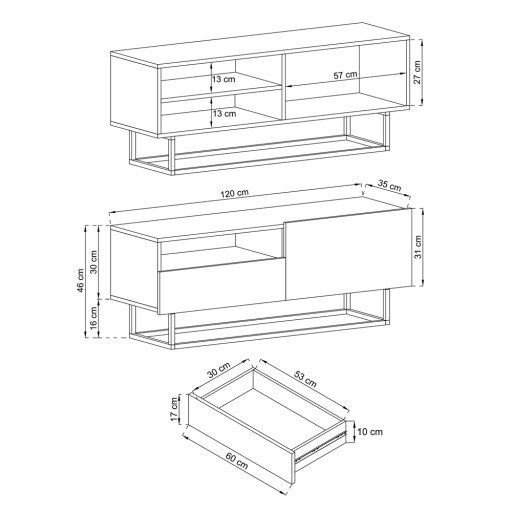 13 cm
13 cm
57 cm
27 cm
120 cm
35 cm
46 cm
30 cm
16 cm
31 cm
30 cm
53 cm
17 cm
10 cm
60 cm