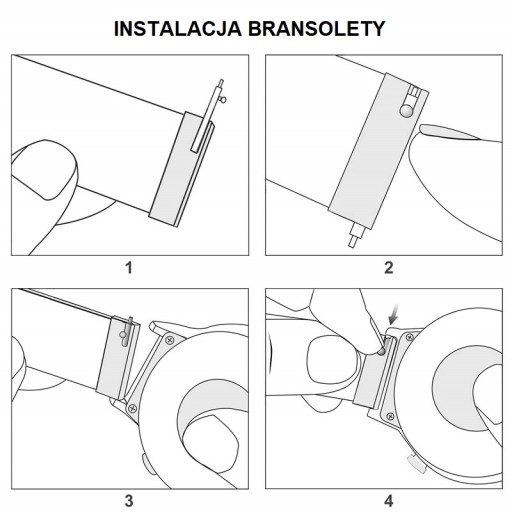 INSTALACJA BRANSOLETY

1

2

3

4