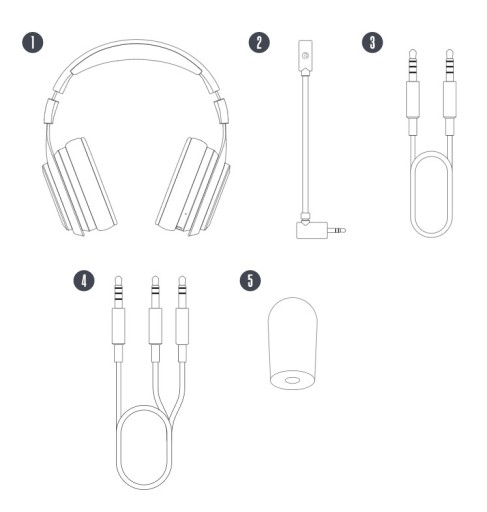 1
2
3
4
5