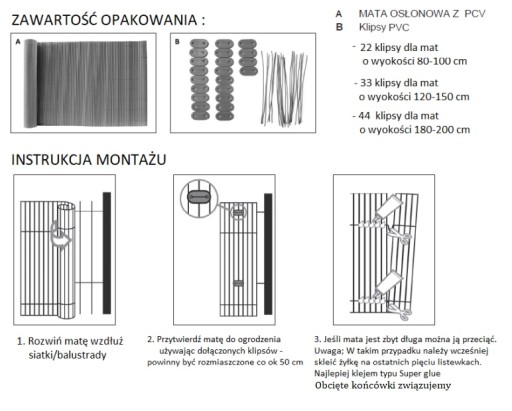 ZAWARTOŚĆ OPAKOWANIA :

A

B

A MATA OSŁONOWA Z PCV
B Klipsy PVC

- 22 klipsy dla mat o wyokości 80-100 cm

- 33 klipsy dla mat o wyokości 120-150 cm

- 44 klipsy dla mat o wyokości 180-200 cm

INSTRUKCJA MONTAŻU

1. Rozwiń matę wzdłuż siatki/balustrady

2. Przytwierdź matę do ogrodzenia używając dołączonych klipsów - powinny być rozmiaszczone co ok 50 cm

3. Jeśli mata jest zbyt długa można ją przeciąć. Uwaga; W takim przypadku należy wcześniej skleić żyłkę na ostatnich pięciu listewkach. Najlepiej klejem typu Super glue
Obcięte końcówki związujemy