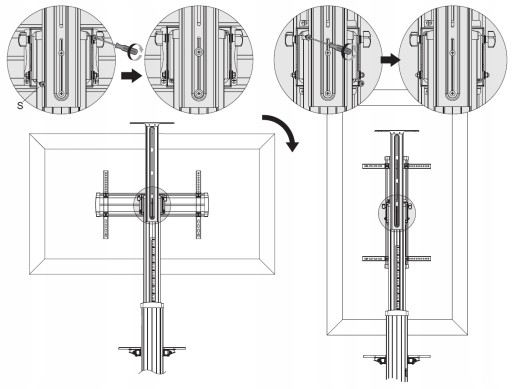 S