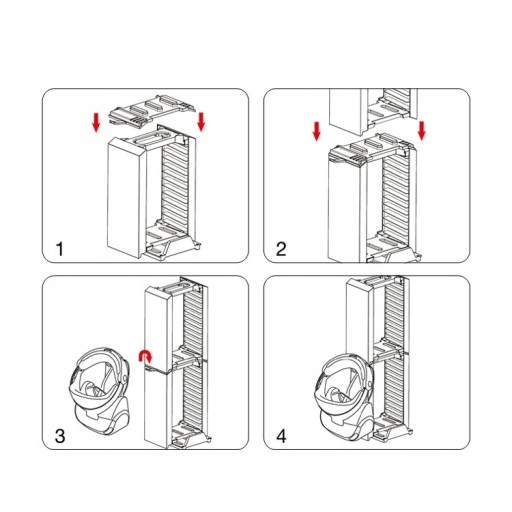 1

2

3

4