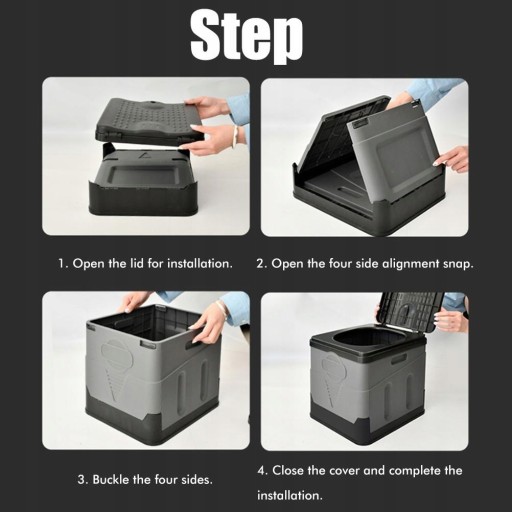 Step

1. Open the lid for installation.

2. Open the four side alignment snap.

3. Buckle the four sides.

4. Close the cover and complete the installation.