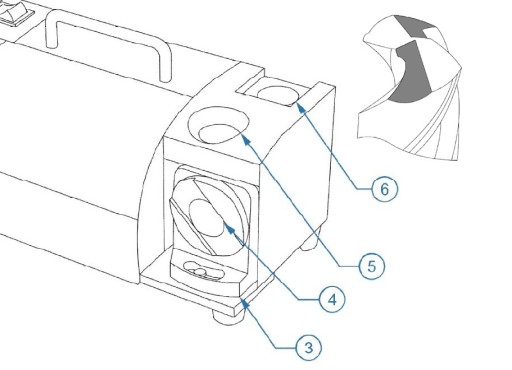 6

5

4

3