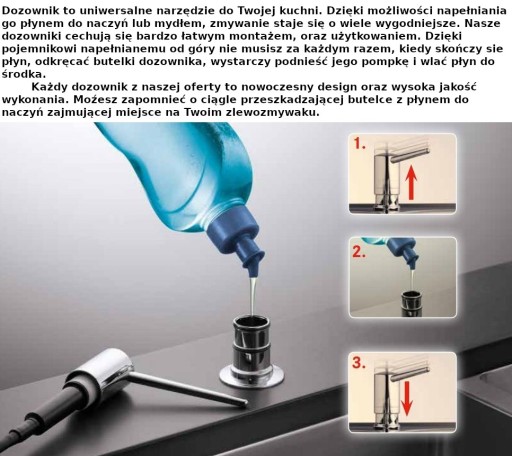 Dozownik to uniwersalne narzędzie do Twojej kuchni. Dzięki możliwości napełniania go płynem do naczyń lub mydłem, zmywanie staje się o wiele wygodniejsze. Nasze dozowniki cechują się bardzo łatwym montażem, oraz użytkowaniem. Dzięki pojemnikowi napełnianemu od góry nie musisz za każdym razem, kiedy skończy sie płyn, odkręcać butelki dozownika, wystarczy podnieść jego pompkę i wlać płyn do środka.

Każdy dozownik z naszej oferty to nowoczesny design oraz wysoka jakość wykonania. Możesz zapomnieć o ciągle przeszkadzającej butelce z płynem do naczyń zajmującej miejsce na Twoim zlewozmywaku.

1.

2.

3.