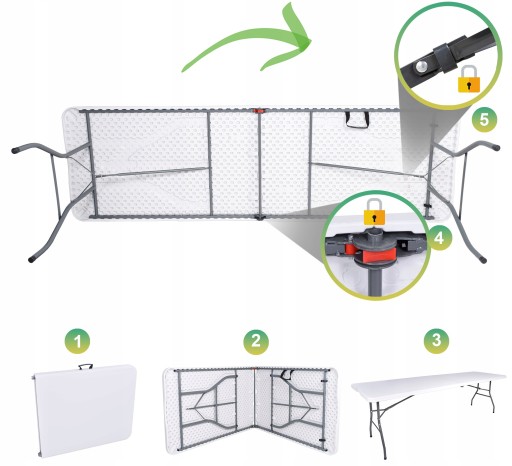 5

4

1

2

3